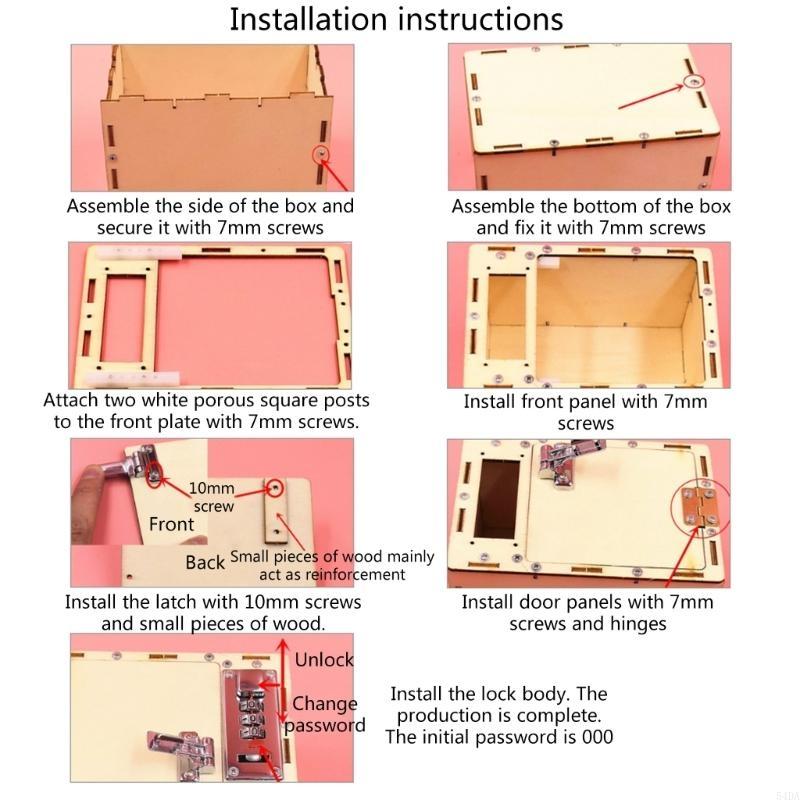 Installation instructions

Assemble the side of the box and secure it with 7mm screws

Assemble the bottom of the box and fix it with 7mm screws

Attach two white porous square posts to the front plate with 7mm screws.

Install front panel with 7mm screws

10mm screw

Front

Back

Small pieces of wood mainly act as reinforcement

Install the latch with 10mm screws and small pieces of wood.

Install door panels with 7mm screws and hinges

Unlock

Change password

Install the lock body. The production is complete. The initial password is 000